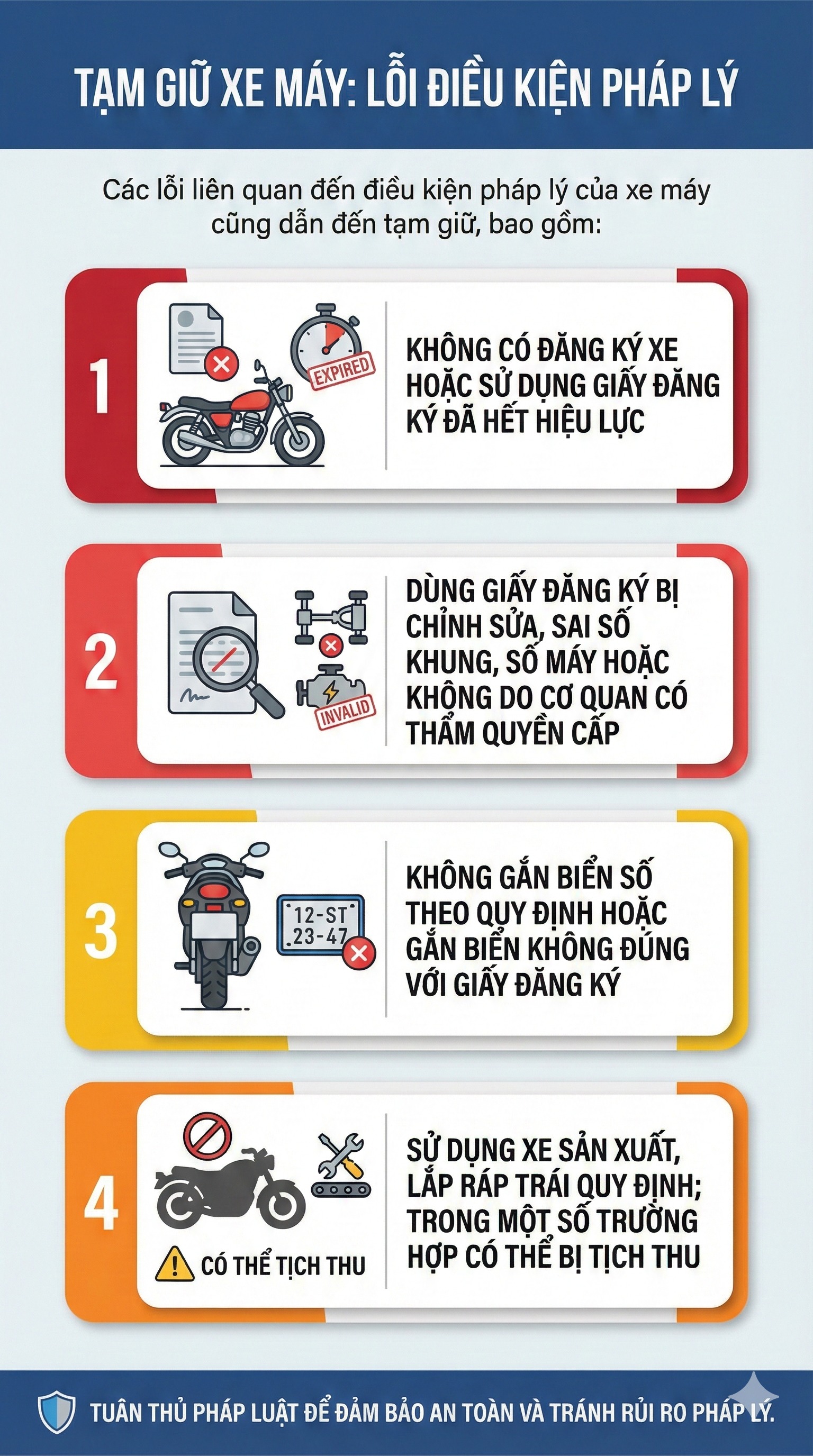 TẠM GIỮ XE MÁY: LỖI ĐIỀU KIỆN PHÁP LÝ

Các lỗi liên quan đến điều kiện pháp lý của xe máy cũng dẫn đến tạm giữ, bao gồm:

1

EXPIRED

KHÔNG CÓ ĐĂNG KÝ XE HOẶC SỬ DỤNG GIẤY ĐĂNG KÝ ĐÃ HẾT HIỆU LỰC

2

INVALID

DÙNG GIẤY ĐĂNG KÝ BỊ CHỈNH SỬA, SAI SỐ KHUNG, SỐ MÁY HOẶC KHÔNG DO CƠ QUAN CÓ THẨM QUYỀN CẤP

3

12-ST 23-47

KHÔNG GẮN BIỂN SỐ THEO QUY ĐỊNH HOẶC GẮN BIỂN KHÔNG ĐÚNG VỚI GIẤY ĐĂNG KÝ

4

CÓ THỂ TỊCH THU

SỬ DỤNG XE SẢN XUẤT, LẮP RÁP TRÁI QUY ĐỊNH; TRONG MỘT SỐ TRƯỜNG HỢP CÓ THỂ BỊ TỊCH THU

TUÂN THỦ PHÁP LUẬT ĐỂ ĐẢM BẢO AN TOÀN VÀ TRÁNH RỦI RO PHÁP LÝ.